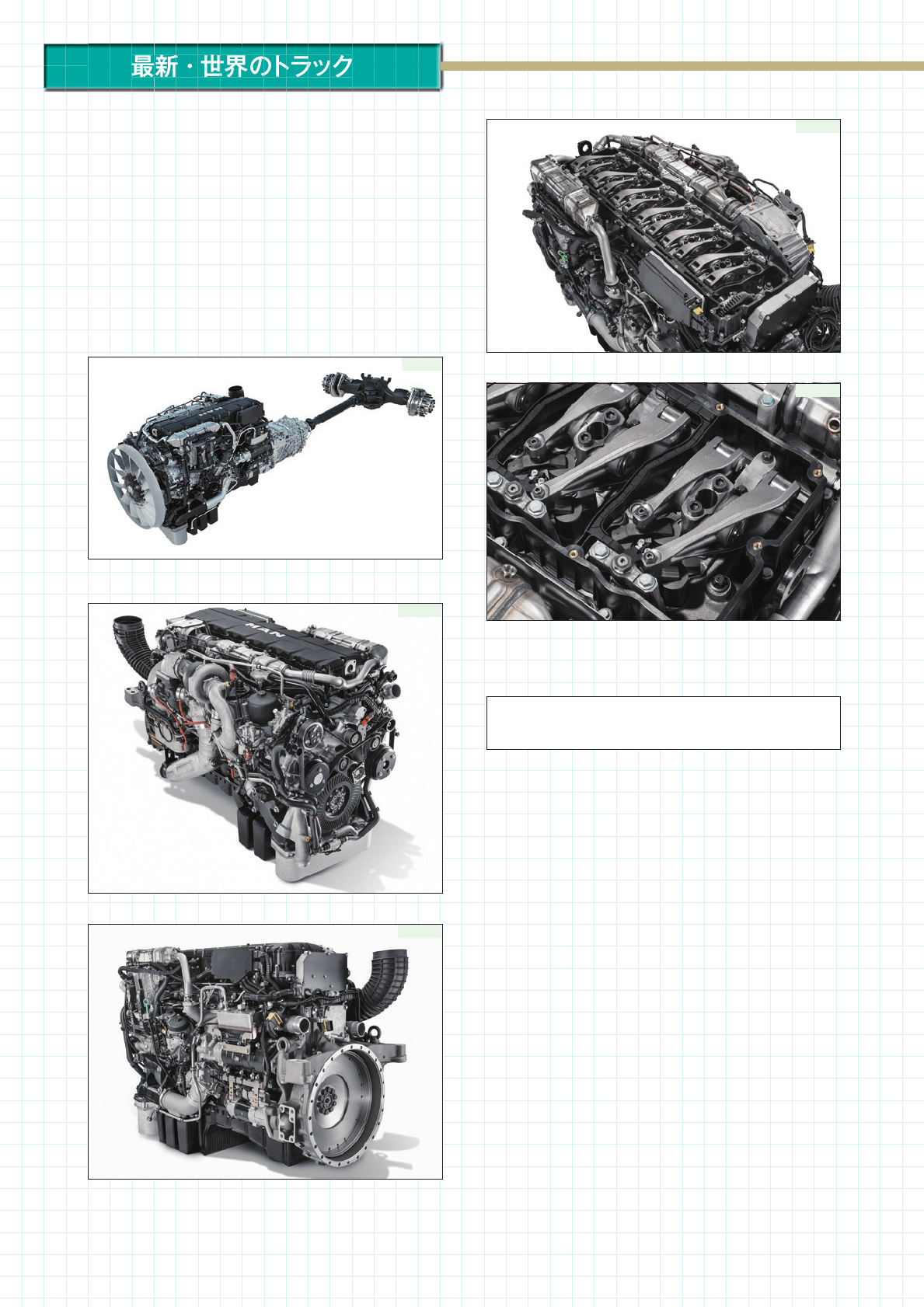 最新・世界のトラック

MAN