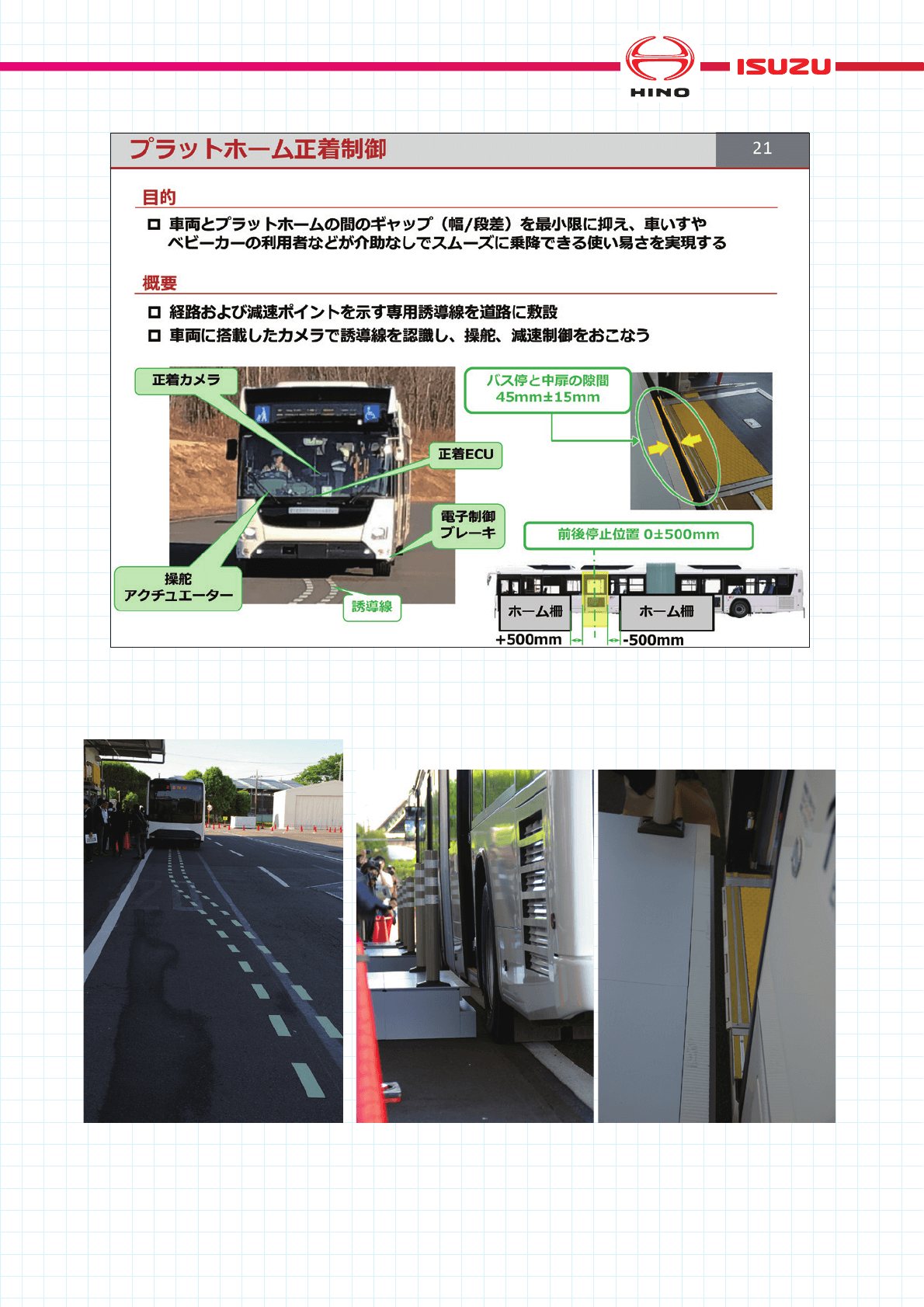 HINO ISUZU

プラットホーム正着制御

21

目的

□ 車両とプラットホームの間のギャップ（幅/段差）を最小限に抑え、車いすやベビーカーの利用者などが介助なしでスムーズに乗降できる使い易さを実現する

概要

□ 経路および減速ポイントを示す専用誘導線を道路に敷設
□ 車両に搭載したカメラで誘導線を認識し、操舵、減速制御をおこなう

正着カメラ

正着ECU

電子制御ブレーキ

操舵アクチュエーター

誘導線

バス停と中扉の隙間 45mm±15mm

前後停止位置 0±500mm

ホーム柵

ホーム柵

+500mm

-500mm